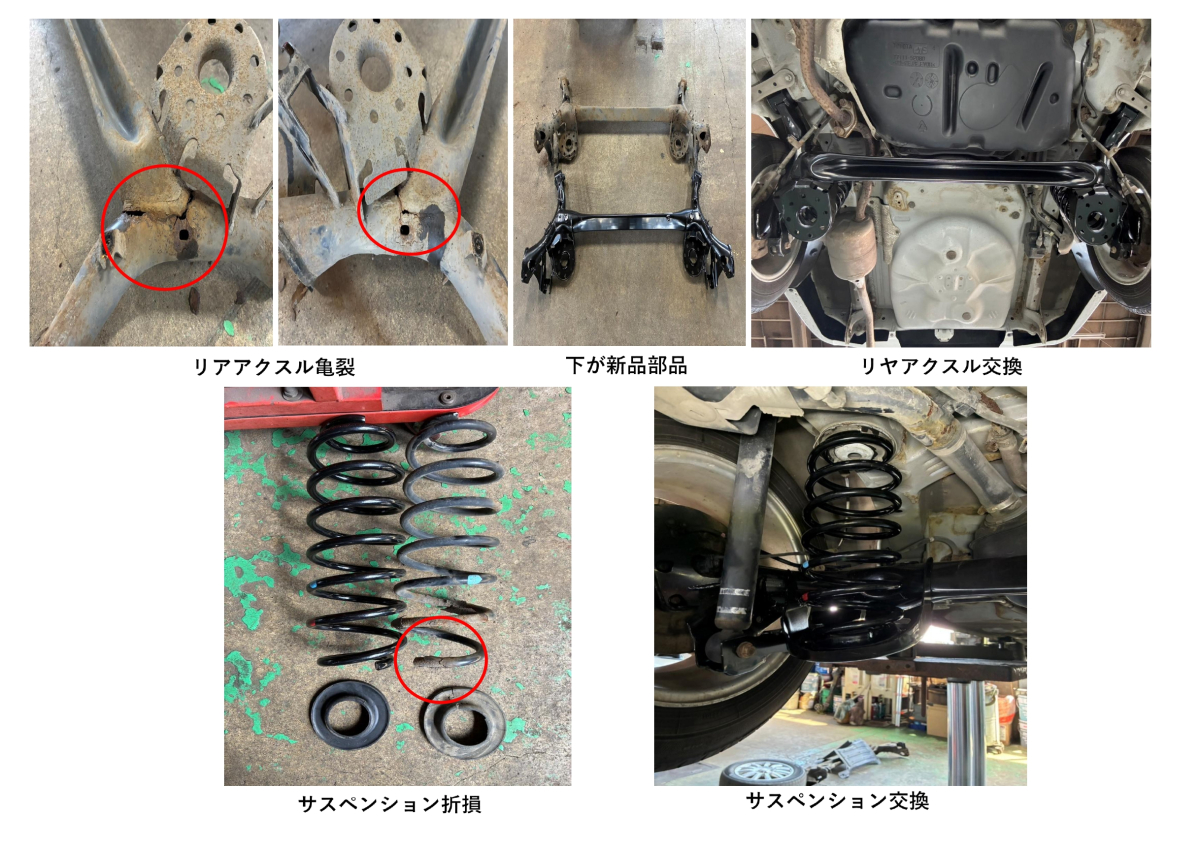 リアアクスル亀裂

下が新品部品

リヤアクスル交換

サスペンション折損

サスペンション交換