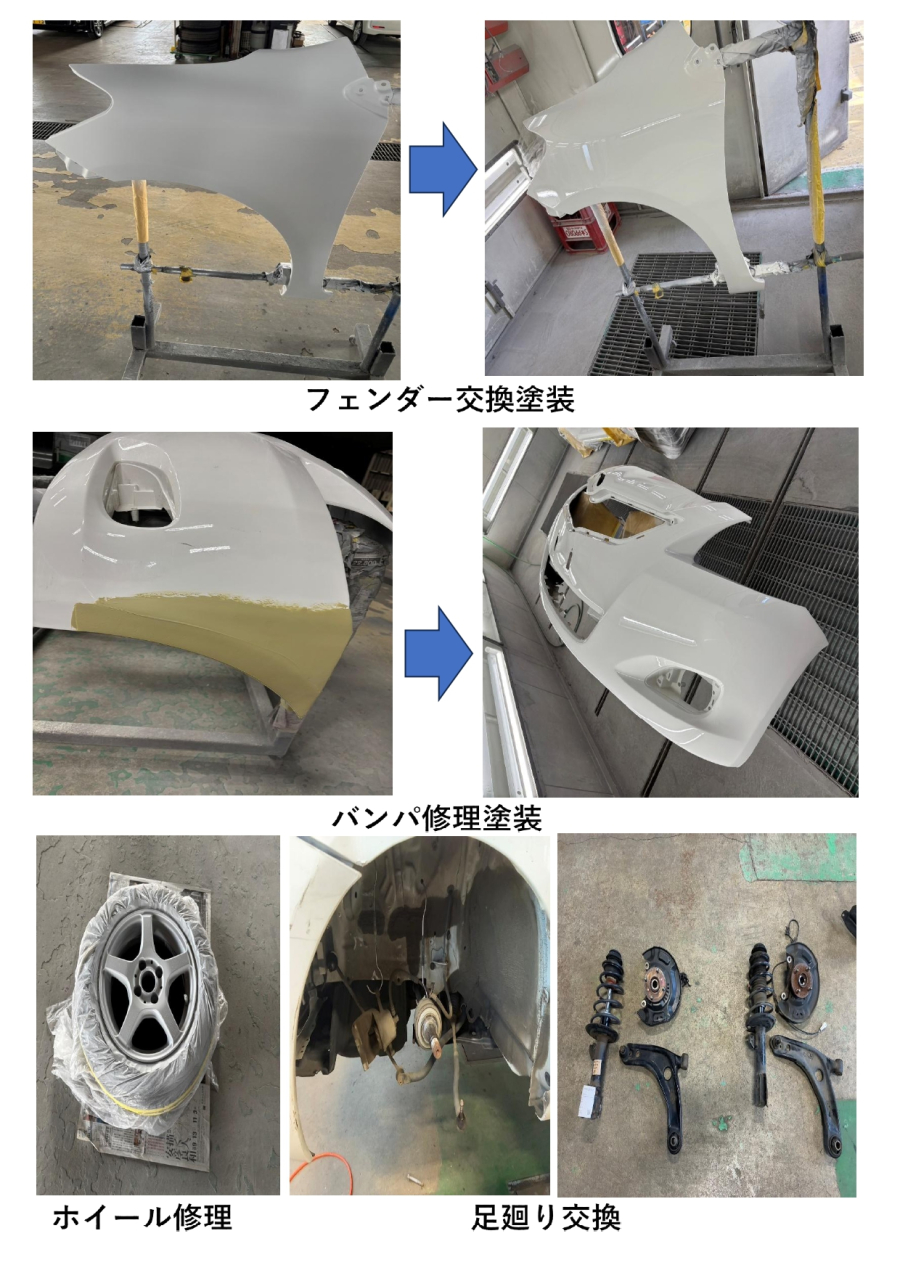 フェンダー交換塗装

バンパ修理塗装

ホイール修理

足廻り交換